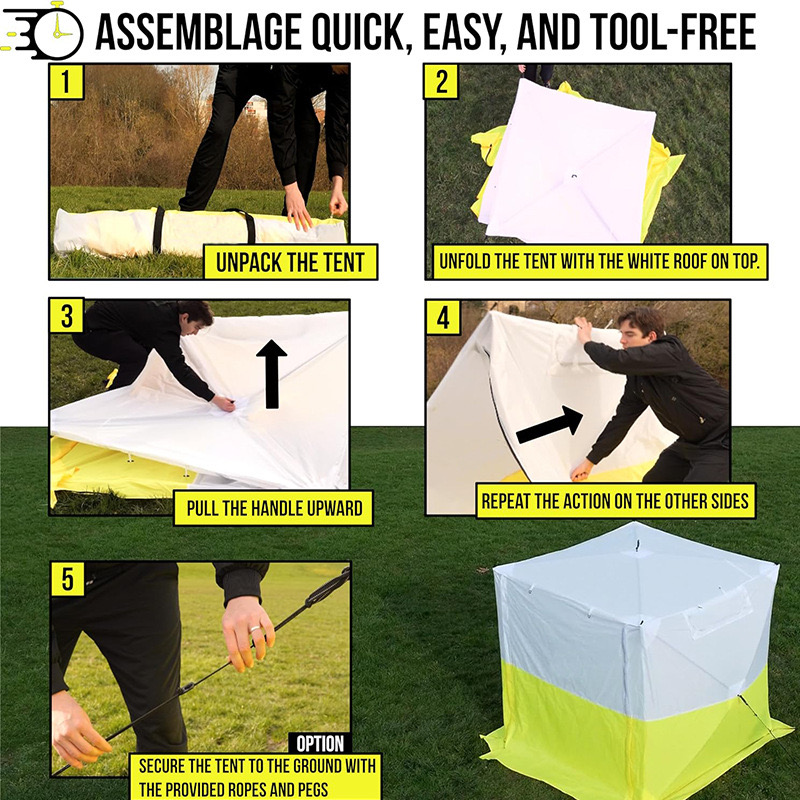 ASSEMBLAGE QUICK, EASY, AND TOOL-FREE

1

UNPACK THE TENT

2

UNFOLD THE TENT WITH THE WHITE ROOF ON TOP.

3

PULL THE HANDLE UPWARD

4

REPEAT THE ACTION ON THE OTHER SIDES

5

OPTION

SECURE THE TENT TO THE GROUND WITH THE PROVIDED ROPES AND PEGS